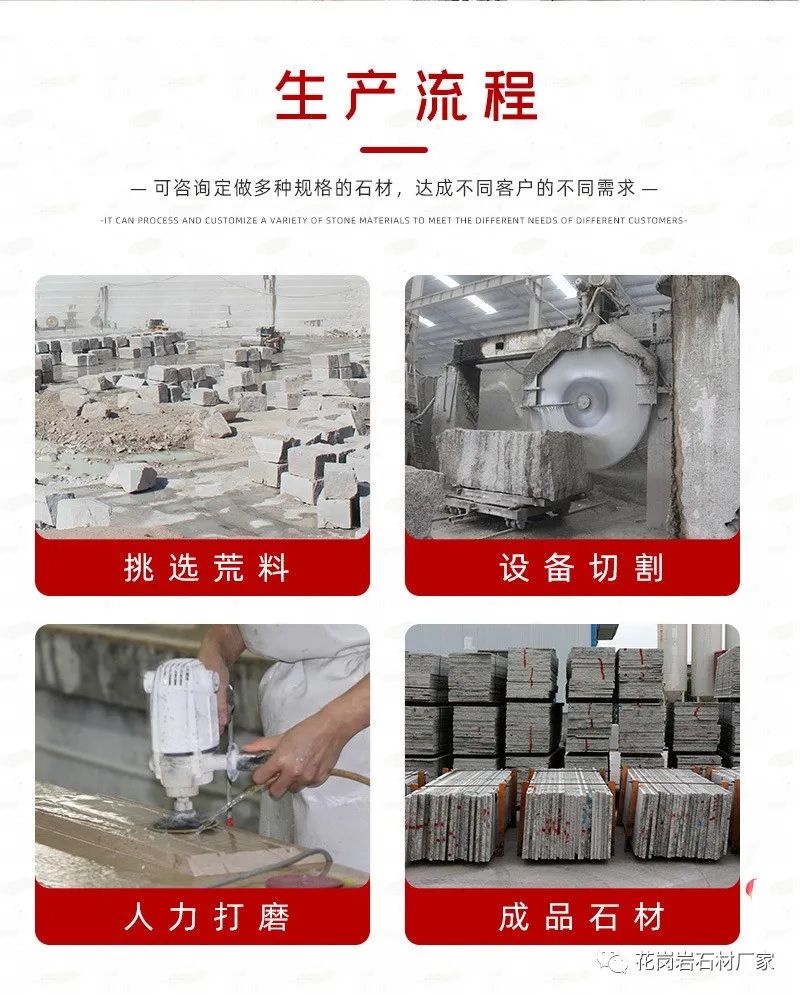 生产流程

— 可咨询定做多种规格的石材，达成不同客户的不同需求 —

-IT CAN PROCESS AND CUSTOMIZE A VARIETY OF STONE MATERIALS TO MEET THE DIFFERENT NEEDS OF DIFFERENT CUSTOMERS-

挑选荒料

设备切割

人力打磨

成品石材

花岗岩石材厂家